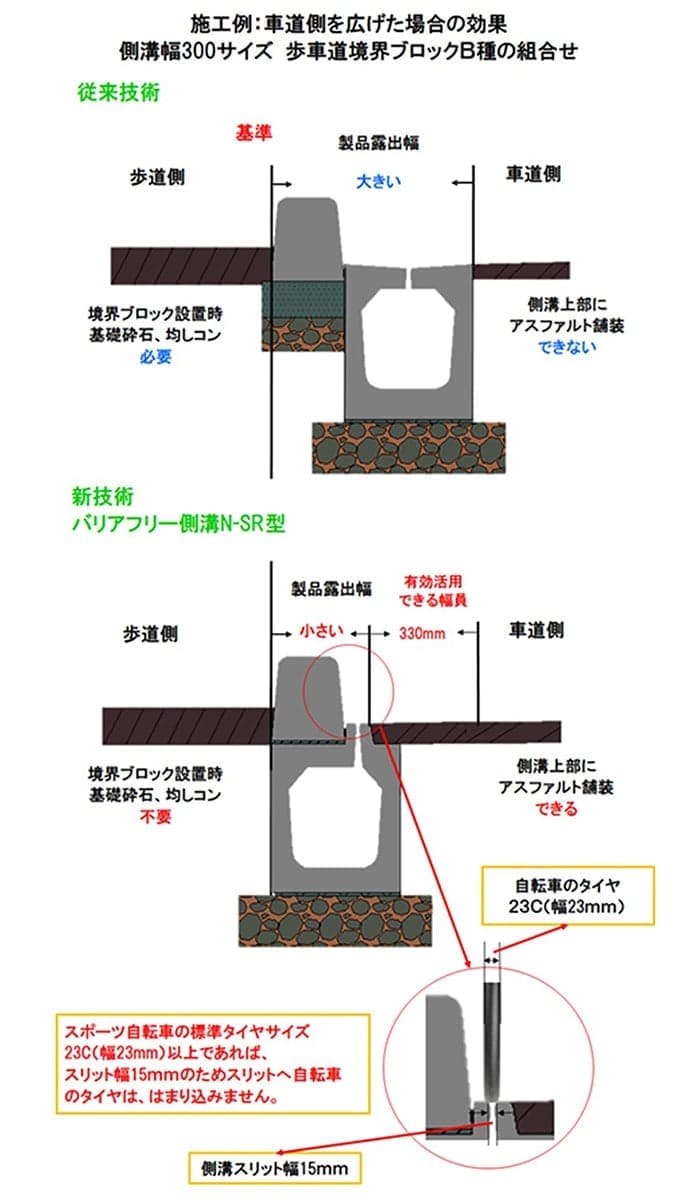 施工例：車道側を広げた場合の効果
側溝幅300サイズ　歩車道境界ブロックB種の組合せ

従来技術

基準

製品露出幅

歩道側

大きい

車道側

境界ブロック設置時
基礎砕石、均しコン
必要

側溝上部に
アスファルト舗装
できない

新技術
バリアフリー側溝N-SR型

製品露出幅

有効活用
できる幅員

歩道側

小さい

330mm

車道側

境界ブロック設置時
基礎砕石、均しコン
不要

側溝上部に
アスファルト舗装
できる

自転車のタイヤ
23C(幅23mm)

スポーツ自転車の標準タイヤサイズ
23C(幅23mm)以上であれば、
スリット幅15mmのためスリットへ自転車
のタイヤは、はまり込みません。

側溝スリット幅15mm